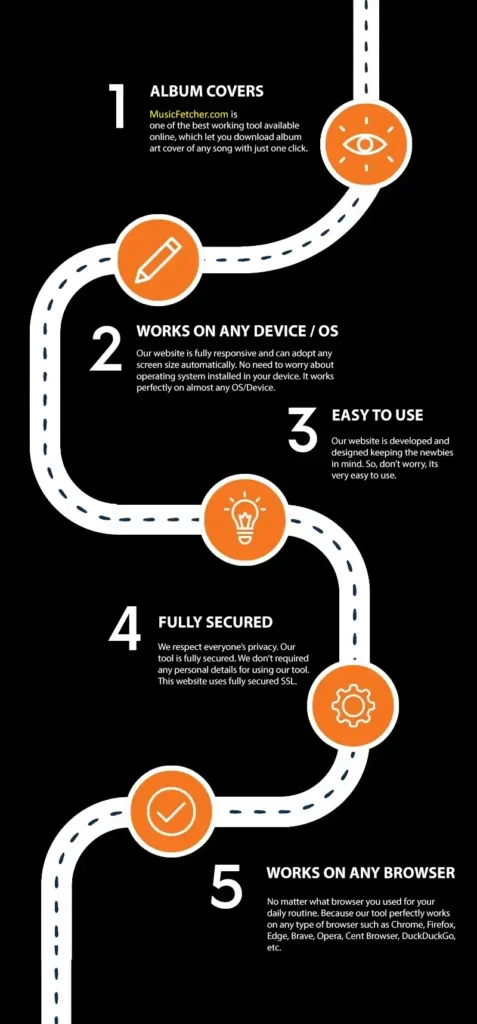 1 ALBUM COVERS

MusicFetcher.com is one of the best working tool available online, which let you download album art cover of any song with just one click.

2 WORKS ON ANY DEVICE / OS

Our website is fully responsive and can adopt any screen size automatically. No need to worry about operating system installed in your device. It works perfectly on almost any OS/Device.

3 EASY TO USE

Our website is developed and designed keeping the newbies in mind. So, don't worry, its very easy to use.

4 FULLY SECURED

We respect everyone's privacy. Our tool is fully secured. We don't required any personal details for using our tool. This website uses fully secured SSL.

5 WORKS ON ANY BROWSER

No matter what browser you used for your daily routine. Because our tool perfectly works on any type of browser such as Chrome, Firefox, Edge, Brave, Opera, Cent Browser, DuckDuckGo, etc.